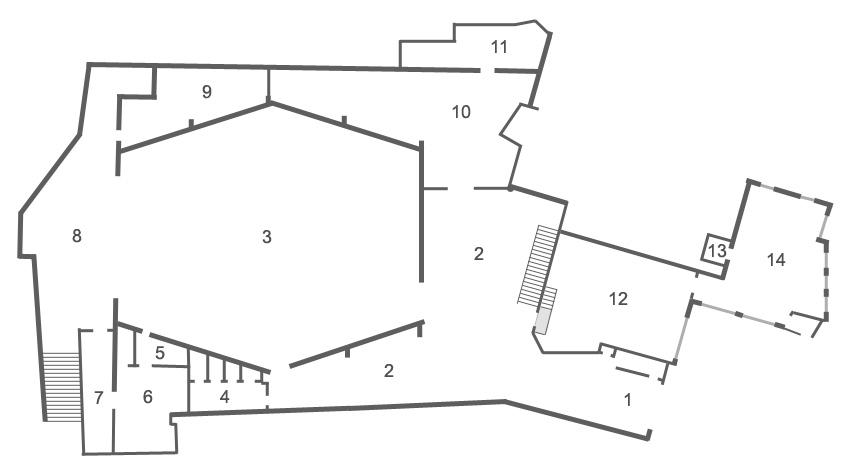 11
9
10
8
3
2
13
14
12
5
2
7
6
4
1