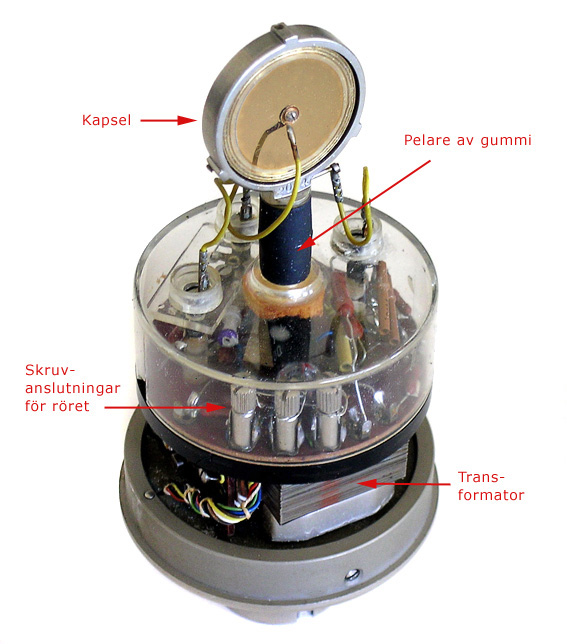 Kapsel

Pelare av gummi

Skruvanslutningar för röret

Transformator